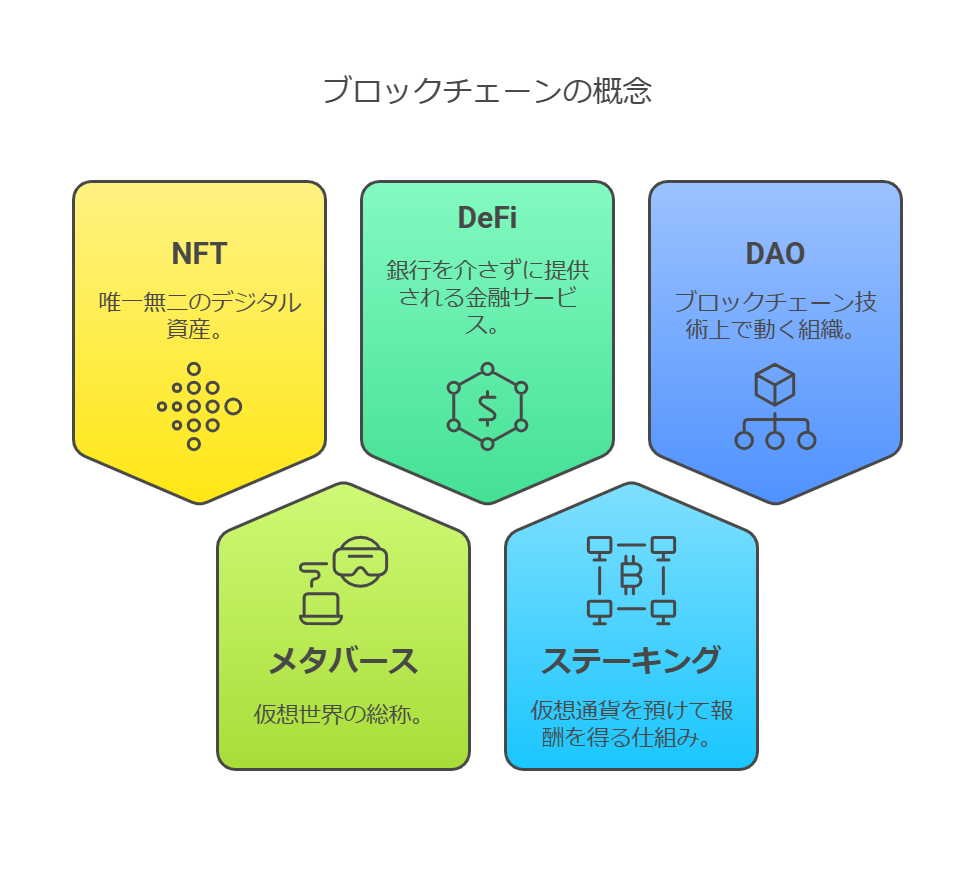 ブロックチェーンの概念

NFT

唯一無二のデジタル資産。

DeFi

銀行を介さずに提供される金融サービス。

DAO

ブロックチェーン技術上で動く組織。

メタバース

仮想世界の総称。

ステーキング

仮想通貨を預けて報酬を得る仕組み。